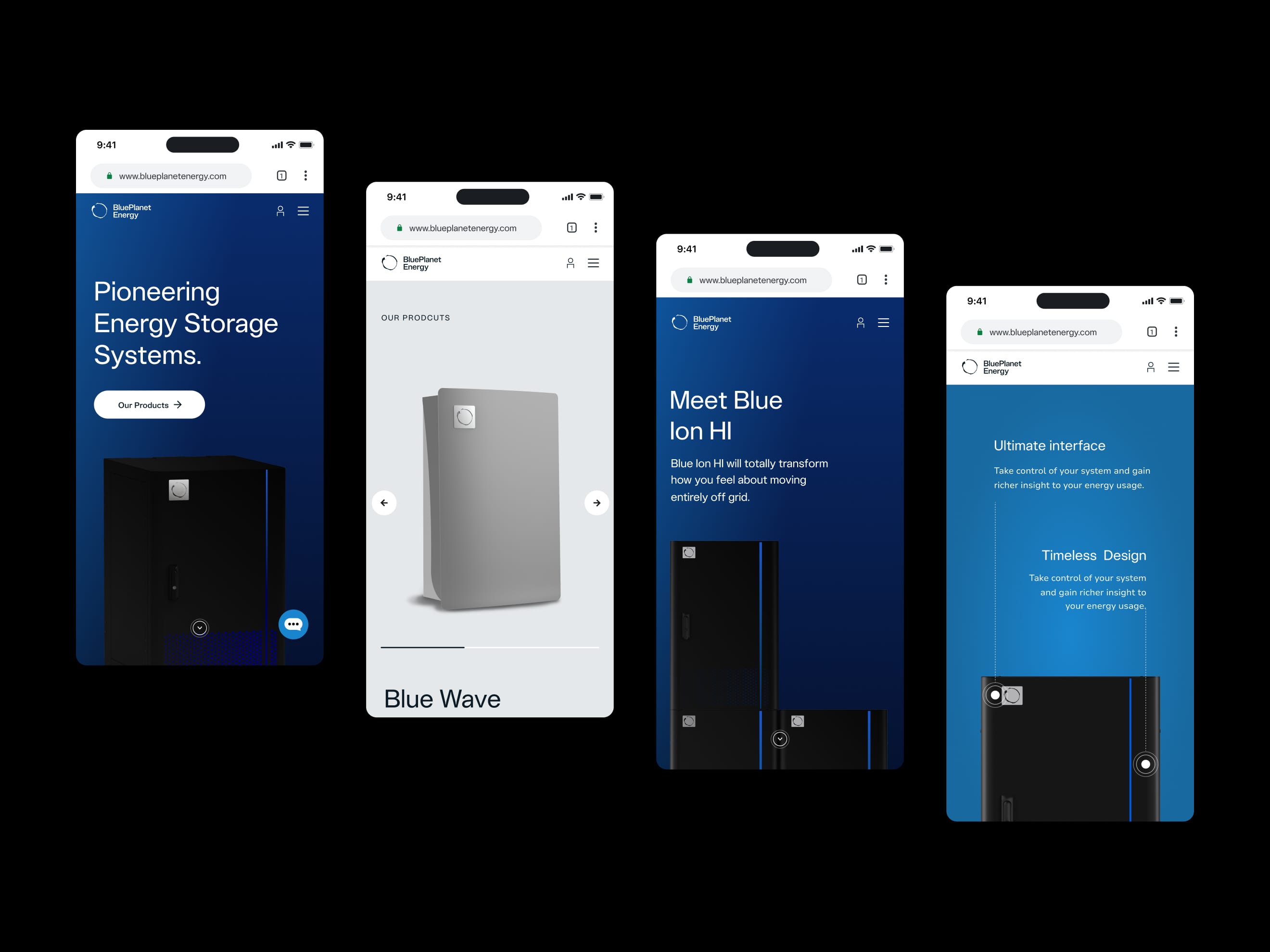 9:41

www.blueplanetenergy.com

1

BluePlanet Energy

Pioneering Energy Storage Systems.

Our Products

9:41

www.blueplanetenergy.com

1

BluePlanet Energy

OUR PRODCUTS

Blue Wave

9:41

www.blueplanetenergy.com

1

BluePlanet Energy

Meet Blue Ion HI

Blue Ion HI will totally transform how you feel about moving entirely off grid.

9:41

www.blueplanetenergy.com

1

BluePlanet Energy

Ultimate interface

Take control of your system and gain richer insight to your energy usage.

Timeless Design

Take control of your system and gain richer insight to your energy usage.